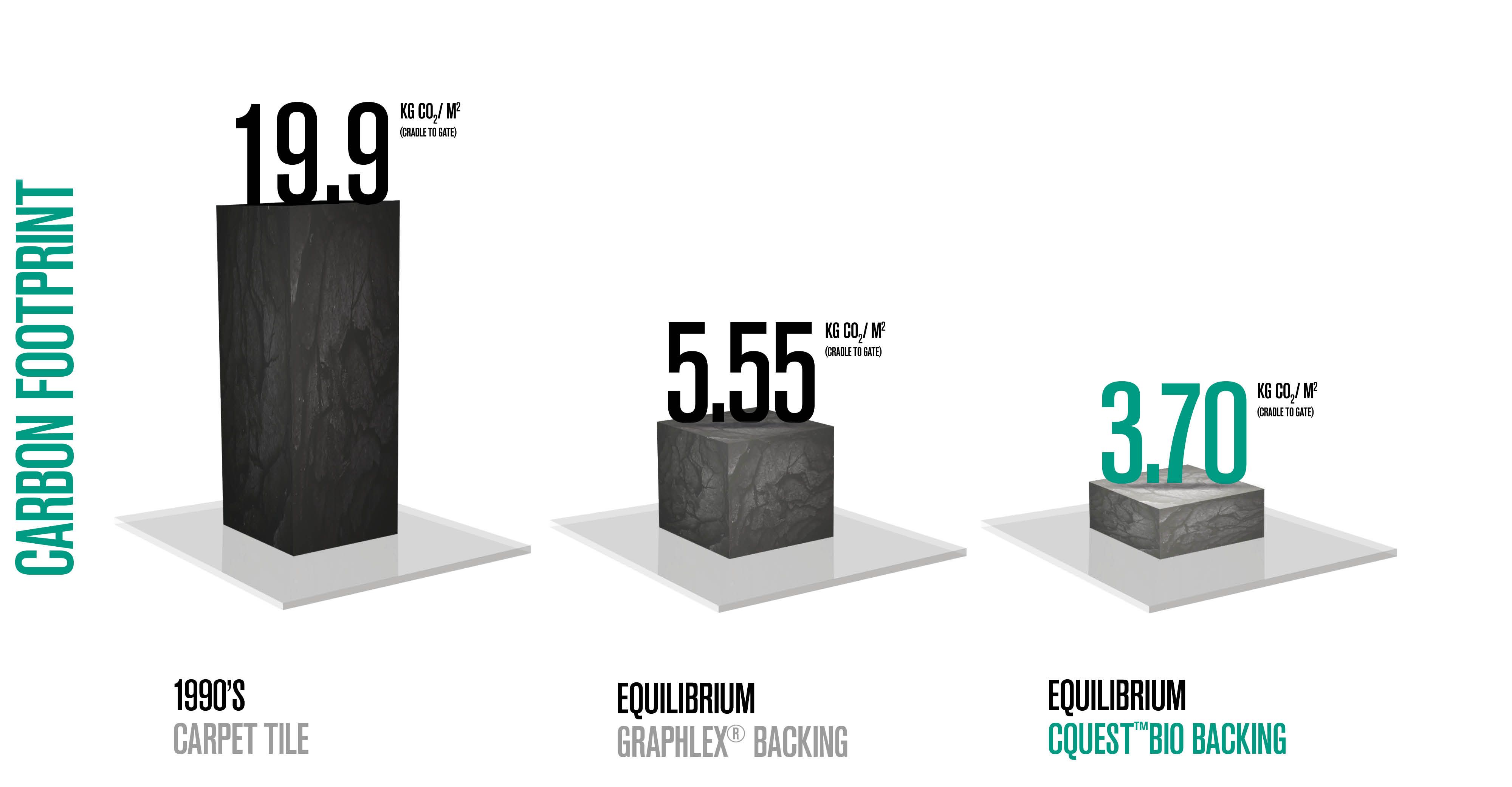 CARBON FOOTPRINT

19.9 KG $CO_2$/ $M^2$ (CRADLE TO GATE)

5.55 KG $CO_2$/ $M^2$ (CRADLE TO GATE)

3.70 KG $CO_2$/ $M^2$ (CRADLE TO GATE)

1990'S
CARPET TILE

EQUILIBRIUM
GRAPHLEX® BACKING

EQUILIBRIUM
CQUEST™BIO BACKING